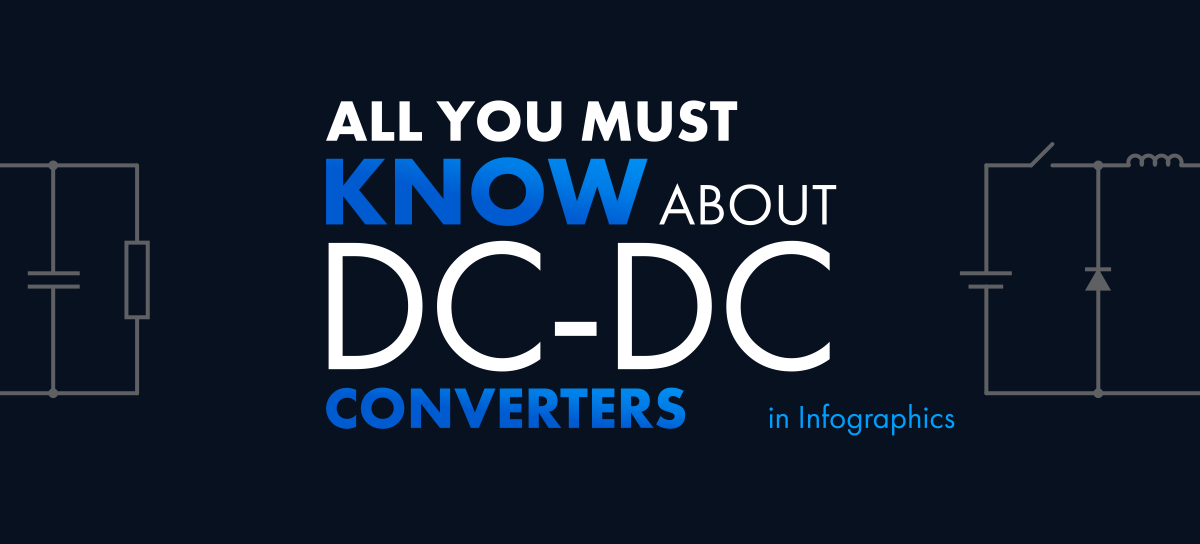 ALL YOU MUST KNOW ABOUT DC-DC CONVERTERS

in Infographics